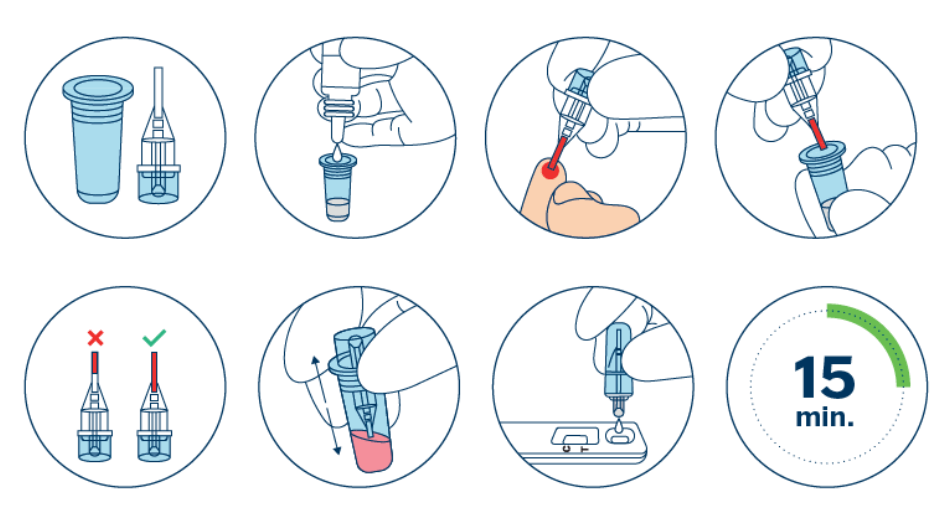 C T

15
min.